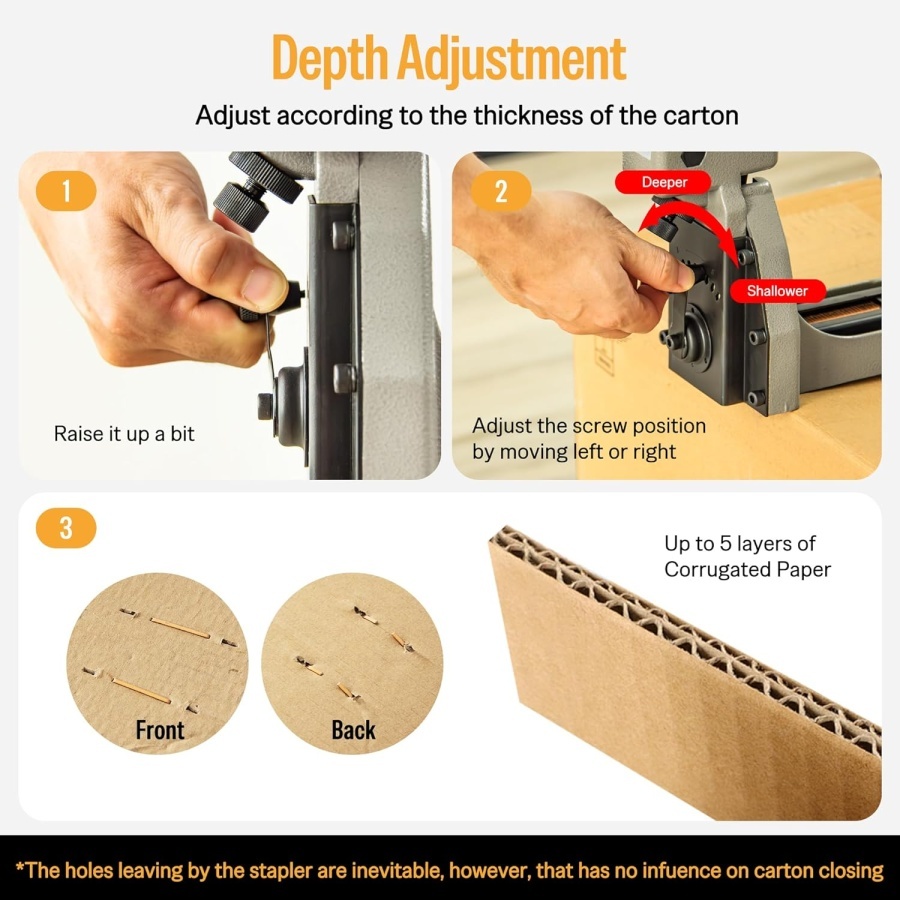 Depth Adjustment

Adjust according to the thickness of the carton

1

Raise it up a bit

2

Deeper

Shallower

Adjust the screw position by moving left or right

3

Front

Back

Up to 5 layers of Corrugated Paper

*The holes leaving by the stapler are inevitable, however, that has no infuence on carton closing